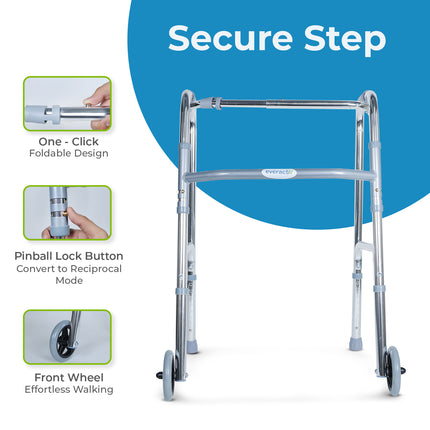 Secure Step

One - Click
Foldable Design

Pinball Lock Button
Convert to Reciprocal Mode

Front Wheel
Effortless Walking

everactiv