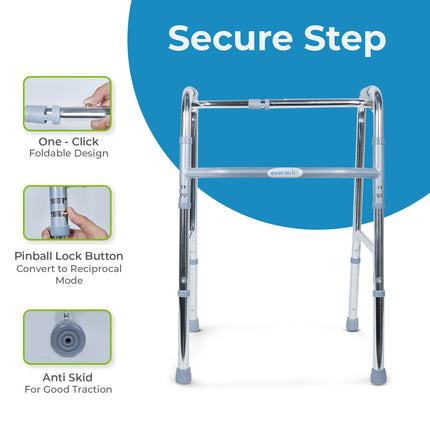 Secure Step

One - Click
Foldable Design

Pinball Lock Button
Convert to Reciprocal Mode

Anti Skid
For Good Traction

everactiv