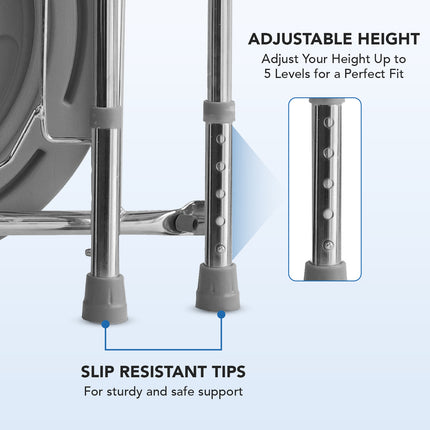 ADJUSTABLE HEIGHT
Adjust Your Height Up to 5 Levels for a Perfect Fit

SLIP RESISTANT TIPS
For sturdy and safe support