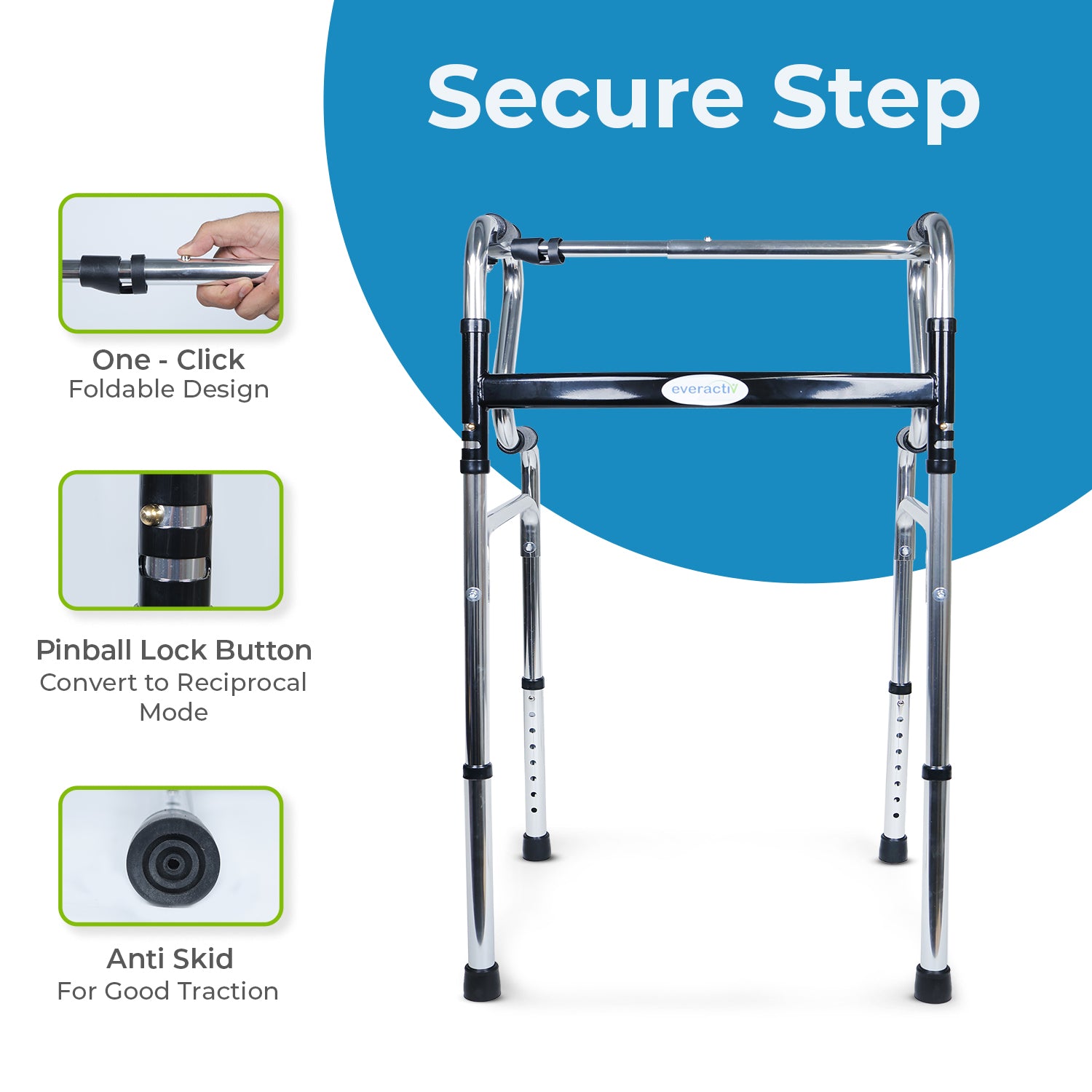 Secure Step

One - Click
Foldable Design

Pinball Lock Button
Convert to Reciprocal Mode

Anti Skid
For Good Traction

everactiv