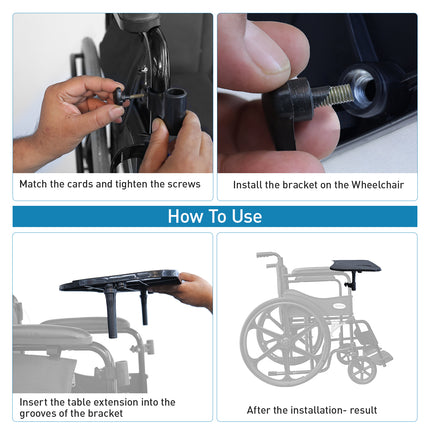 Match the cards and tighten the screws

Install the bracket on the Wheelchair

How To Use

Insert the table extension into the grooves of the bracket

After the installation- result